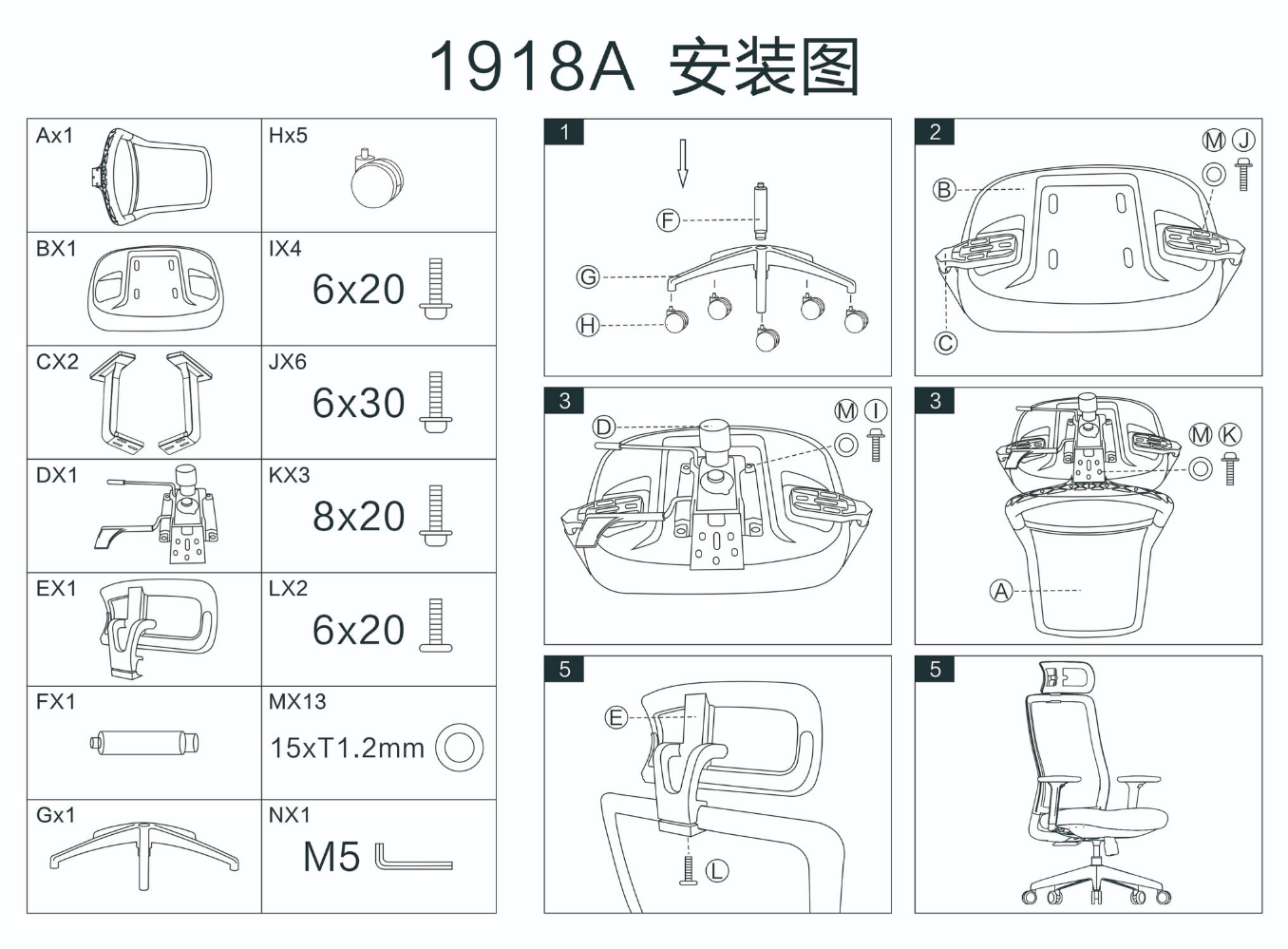 1918A 安装图

| Ax1 | Hx5 |
|---|---|
| BX1 | IX4 6x20 |
| CX2 | JX6 6x30 |
| DX1 | KX3 8x20 |
| EX1 | LX2 6x20 |
| FX1 | MX13 15xT1.2mm |
| Gx1 | NX1 M5 |

1
F
G
H

2
M J
B
C

3
D
M I

3
M K
A

5
E
L

5