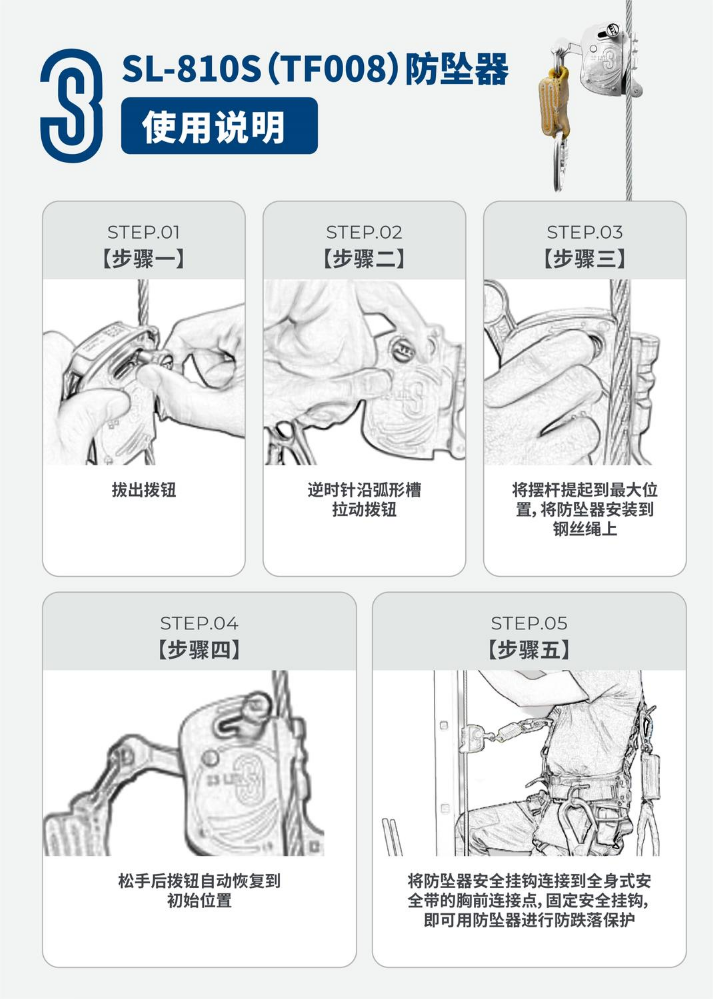 SL-810S（TF008）防坠器

使用说明

STEP.01
【步骤一】

拔出拨钮

STEP.02
【步骤二】

逆时针沿弧形槽拉动拨钮

STEP.03
【步骤三】

将摆杆提起到最大位置，将防坠器安装到钢丝绳上

STEP.04
【步骤四】

松手后拨钮自动恢复到初始位置

STEP.05
【步骤五】

将防坠器安全挂钩连接到全身式安全带的胸前连接点，固定安全挂钩，即可用防坠器进行防跌落保护