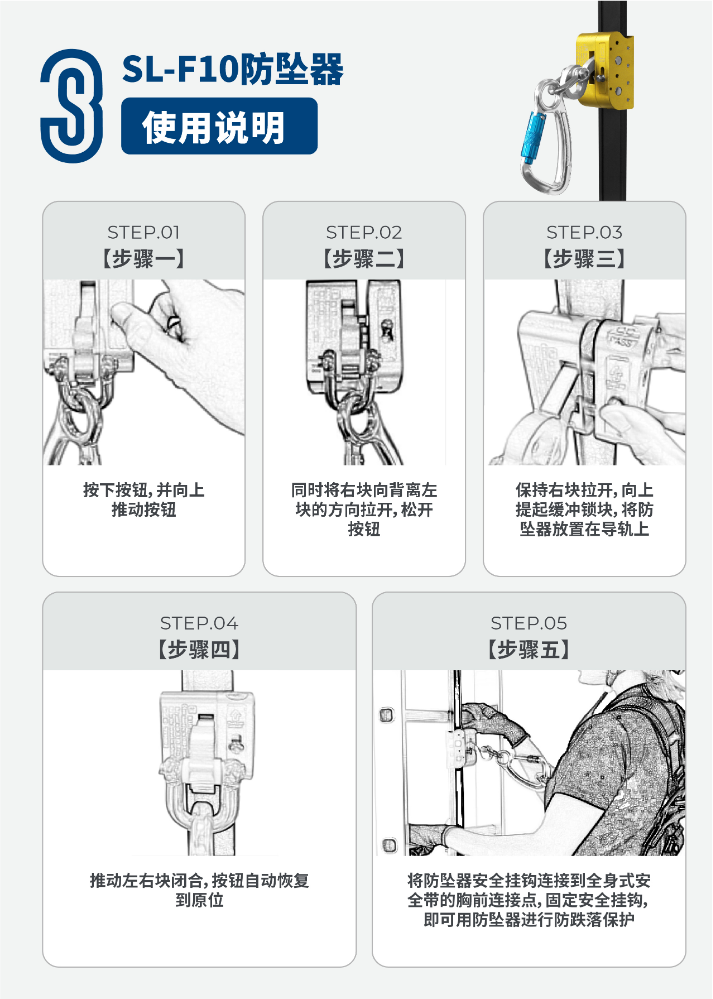 SL-F10防坠器
使用说明

STEP.01
【步骤一】
按下按钮，并向上推动按钮

STEP.02
【步骤二】
同时将右块向背离左块的方向拉开，松开按钮

STEP.03
【步骤三】
保持右块拉开，向上提起缓冲锁块，将防坠器放置在导轨上

STEP.04
【步骤四】
推动左右块闭合，按钮自动恢复到原位

STEP.05
【步骤五】
将防坠器安全挂钩连接到全身式安全带的胸前连接点，固定安全挂钩，即可用防坠器进行防跌落保护