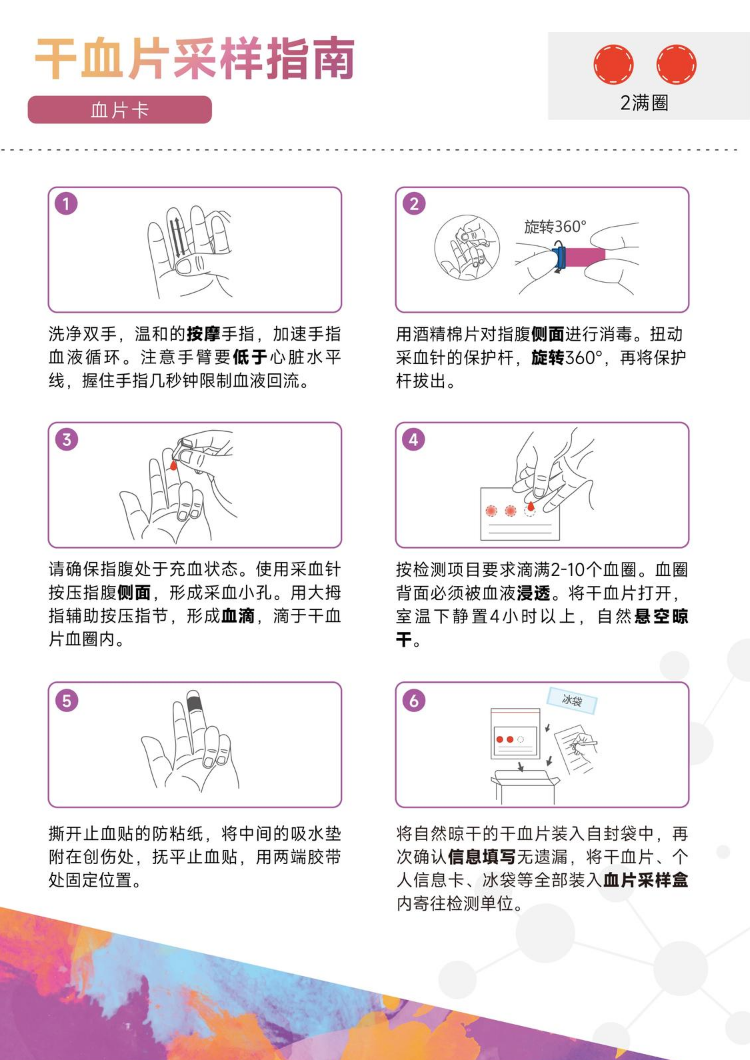 干血片采样指南

血片卡

2满圈

1

洗净双手，温和的按摩手指，加速手指血液循环。注意手臂要低于心脏水平线，握住手指几秒钟限制血液回流。

2

旋转360°

用酒精棉片对指腹侧面进行消毒。扭动采血针的保护杆，旋转360°，再将保护杆拔出。

3

请确保指腹处于充血状态。使用采血针按压指腹侧面，形成采血小孔。用大拇指辅助按压指节，形成血滴，滴于干血片血圈内。

4

按检测项目要求滴满2-10个血圈。血圈背面必须被血液浸透。将干血片打开，室温下静置4小时以上，自然悬空晾干。

5

撕开止血贴的防粘纸，将中间的吸水垫附在创伤处，抚平止血贴，用两端胶带处固定位置。

6

冰袋

将自然晾干的干血片装入自封袋中，再次确认信息填写无遗漏，将干血片、个人信息卡、冰袋等全部装入血片采样盒内寄往检测单位。