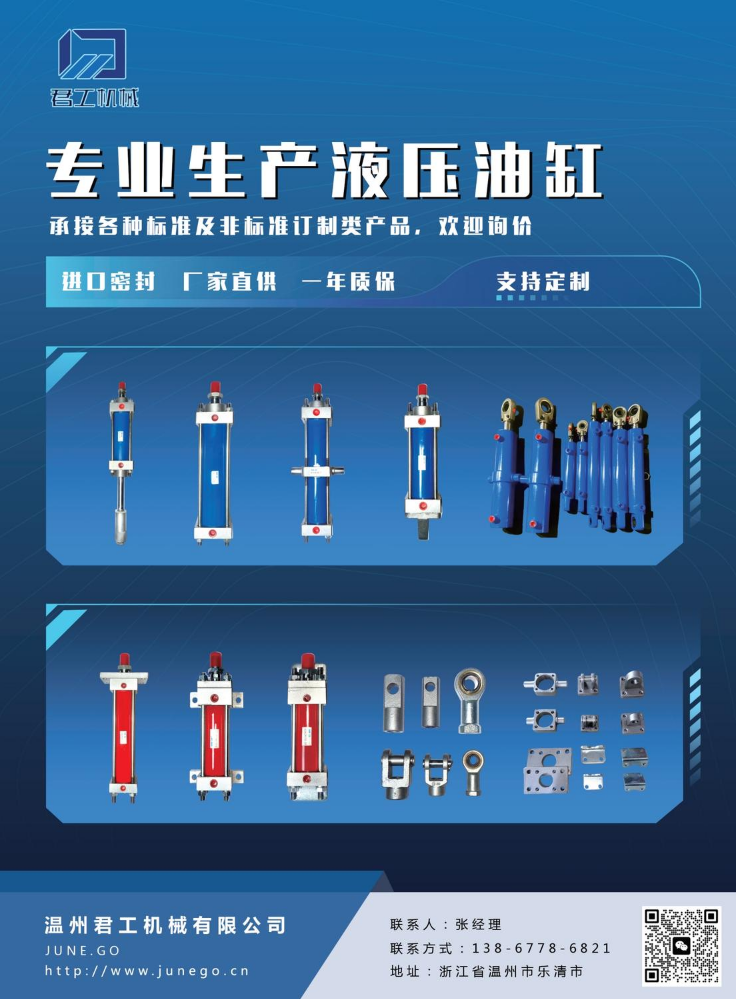 君工机械

专业生产液压油缸

承接各种标准及非标准订制类产品，欢迎询价

进口密封　厂家直供　一年质保　支持定制

温州君工机械有限公司
JUNE.GO
http://www.junego.cn

联系人：张经理
联系方式：138-6778-6821
地址：浙江省温州市乐清市