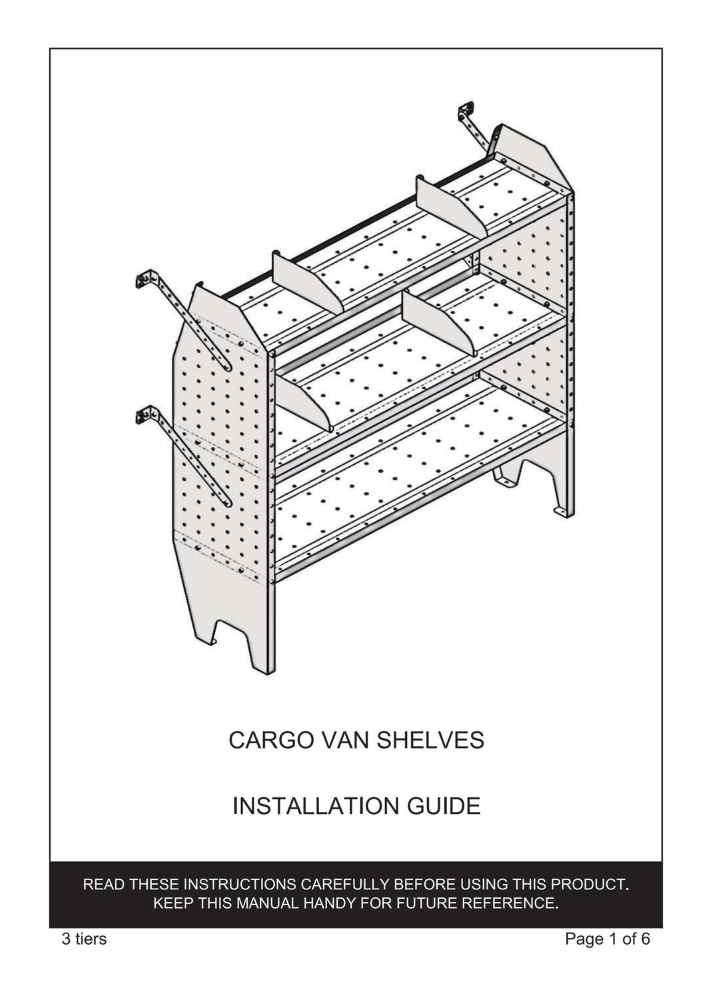 CARGO VAN SHELVES

INSTALLATION GUIDE

READ THESE INSTRUCTIONS CAREFULLY BEFORE USING THIS PRODUCT.
KEEP THIS MANUAL HANDY FOR FUTURE REFERENCE.

3 tiers

Page 1 of 6