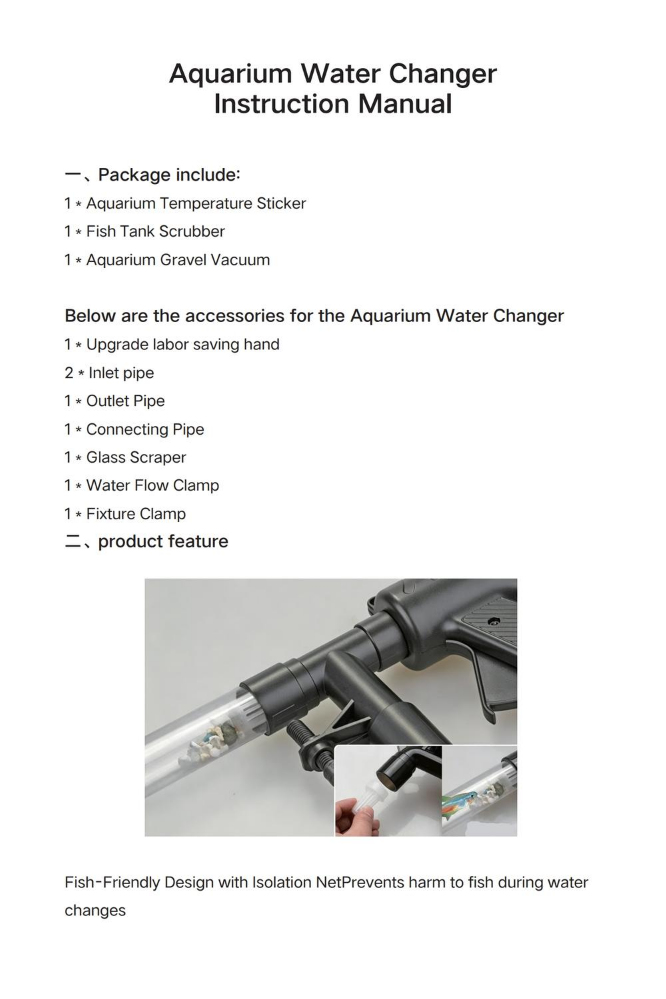 Aquarium Water Changer
Instruction Manual

一、Package include:
1 * Aquarium Temperature Sticker
1 * Fish Tank Scrubber
1 * Aquarium Gravel Vacuum

Below are the accessories for the Aquarium Water Changer
1 * Upgrade labor saving hand
2 * Inlet pipe
1 * Outlet Pipe
1 * Connecting Pipe
1 * Glass Scraper
1 * Water Flow Clamp
1 * Fixture Clamp
二、product feature

Fish-Friendly Design with Isolation NetPrevents harm to fish during water changes